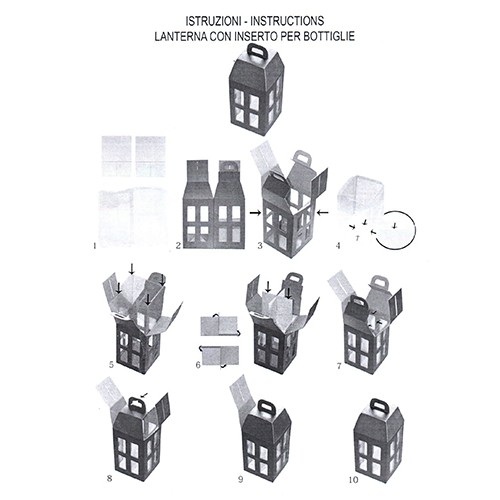 ISTRUZIONI - INSTRUCTIONS
LANTERNA CON INSERTO PER BOTTIGLIE

1

2

3

4

5

6

7

8

9

10